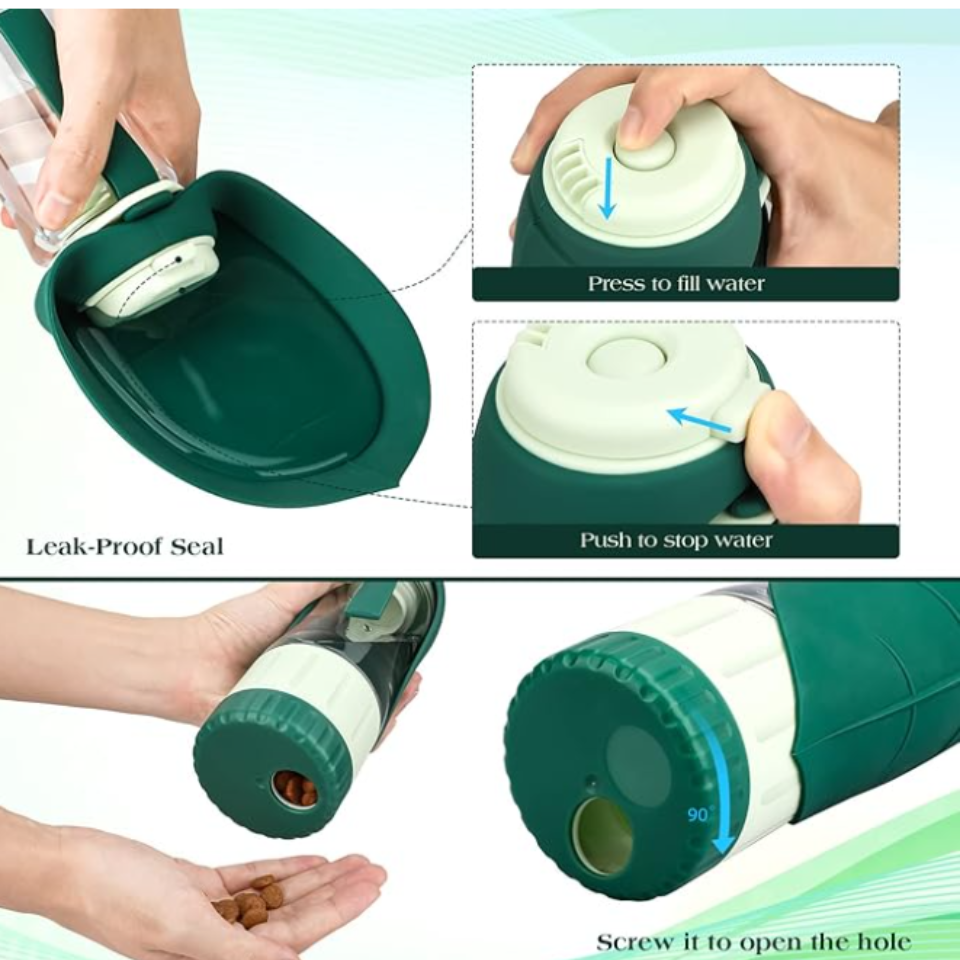 Press to fill water

Push to stop water

Leak-Proof Seal

90°

Screw it to open the hole